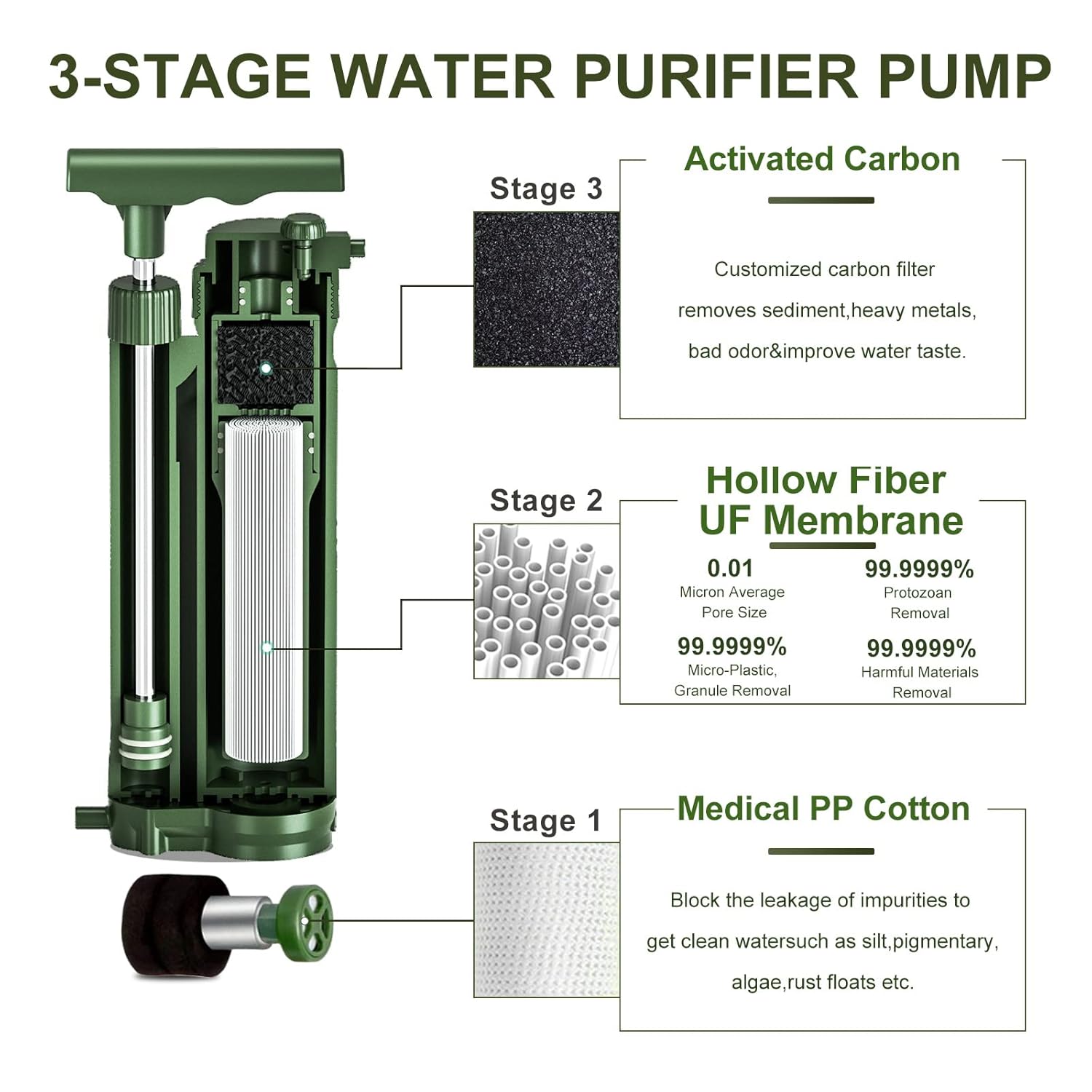 3-STAGE WATER PURIFIER PUMP

Stage 3

Activated Carbon

Customized carbon filter removes sediment,heavy metals, bad odor&improve water taste.

Stage 2

Hollow Fiber UF Membrane

0.01
Micron Average Pore Size

99.9999%
Protozoan Removal

99.9999%
Micro-Plastic, Granule Removal

99.9999%
Harmful Materials Removal

Stage 1

Medical PP Cotton

Block the leakage of impurities to get clean watersuch as silt,pigmentary, algae,rust floats etc.