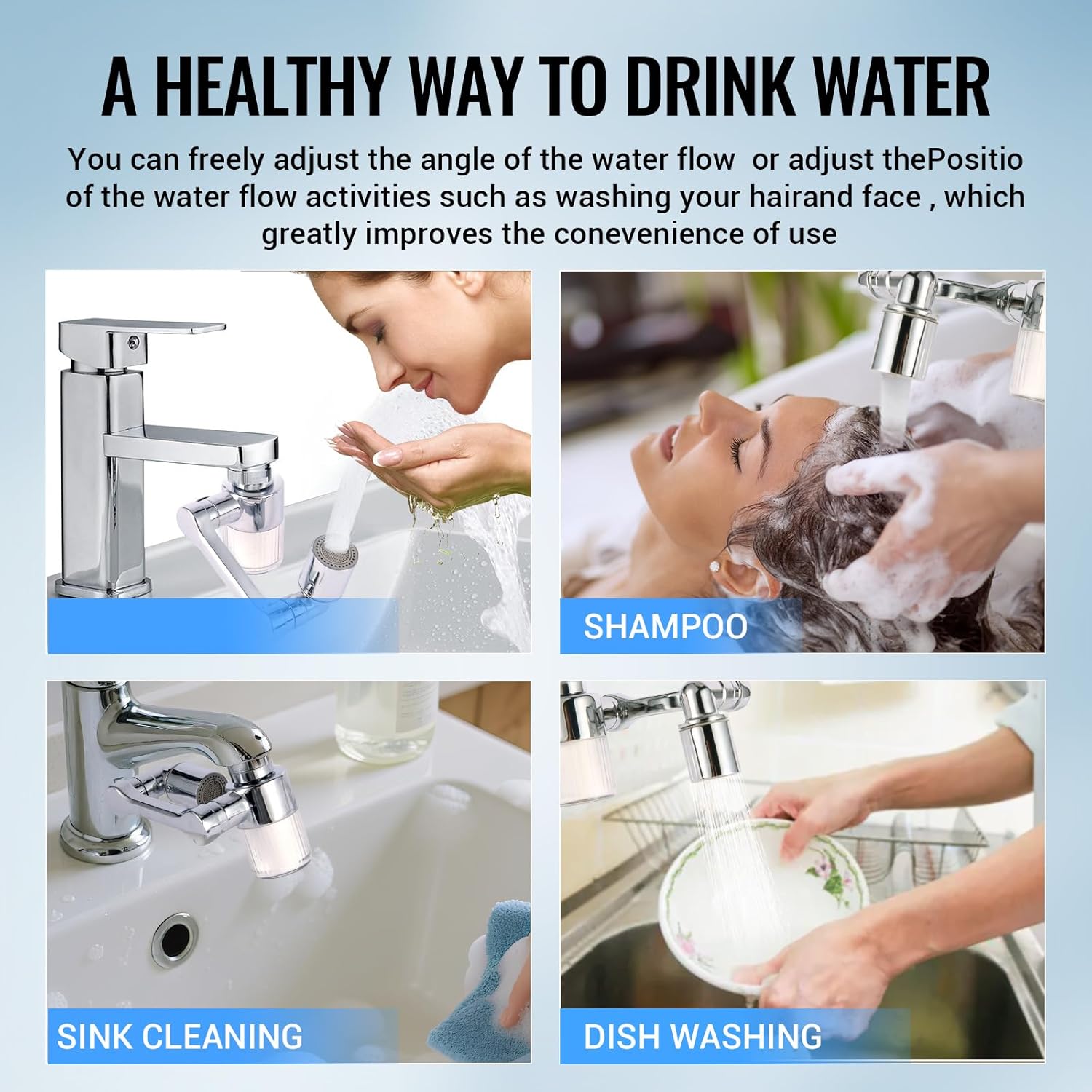 A HEALTHY WAY TO DRINK WATER

You can freely adjust the angle of the water flow or adjust thePositio of the water flow activities such as washing your hairand face , which greatly improves the conevenience of use

SHAMPOO

SINK CLEANING

DISH WASHING